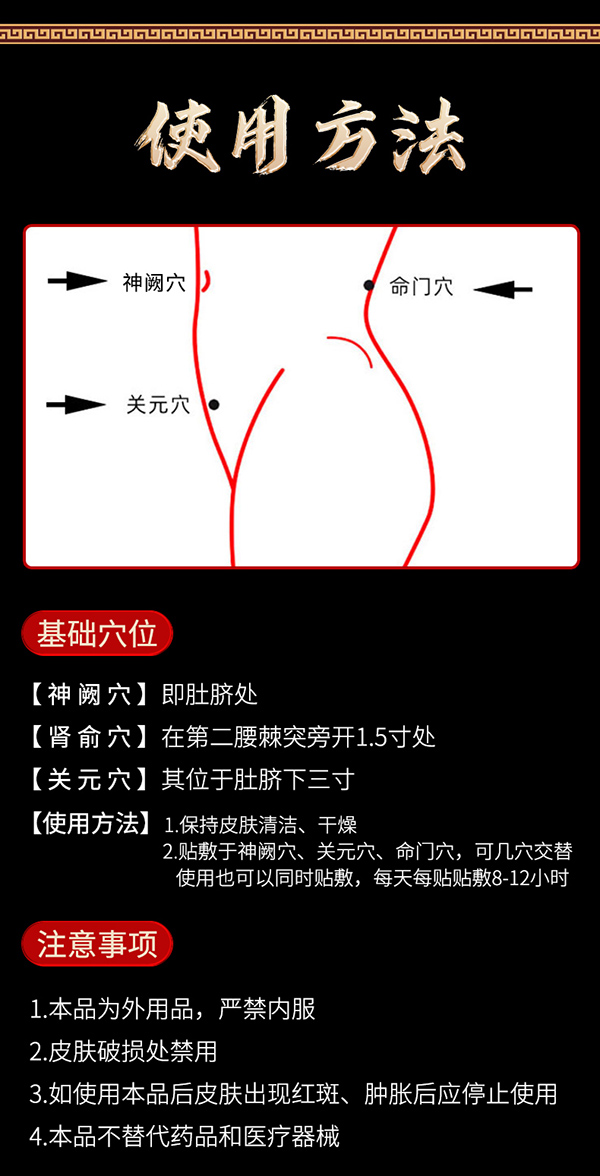 使用方法

神阙穴

命门穴

关元穴

基础穴位

【神阙穴】即肚脐处

【肾俞穴】在第二腰棘突旁开1.5寸处

【关元穴】其位于肚脐下三寸

【使用方法】1.保持皮肤清洁、干燥
2.贴敷于神阙穴、关元穴、命门穴，可几穴交替使用也可以同时贴敷，每天每贴贴敷8-12小时

注意事项

1.本品为外用品，严禁内服

2.皮肤破损处禁用

3.如使用本品后皮肤出现红斑、肿胀后应停止使用

4.本品不替代药品和医疗器械