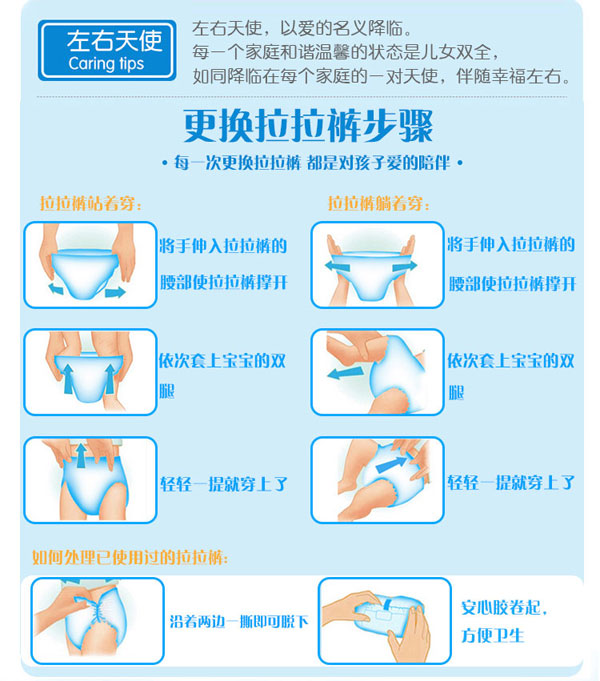 左右天使
Caring tips

左右天使，以爱的名义降临。
每一个家庭和谐温馨的状态是儿女双全，
如同降临在每个家庭的一对天使，伴随幸福左右。

更换拉拉裤步骤

• 每一次更换拉拉裤 都是对孩子爱的陪伴 •

拉拉裤站着穿：

将手伸入拉拉裤的腰部使拉拉裤撑开

依次套上宝宝的双腿

轻轻一提就穿上了

拉拉裤躺着穿：

将手伸入拉拉裤的腰部使拉拉裤撑开

依次套上宝宝的双腿

轻轻一提就穿上了

如何处理已使用过的拉拉裤：

沿着两边一撕即可脱下

安心胶卷起，方便卫生